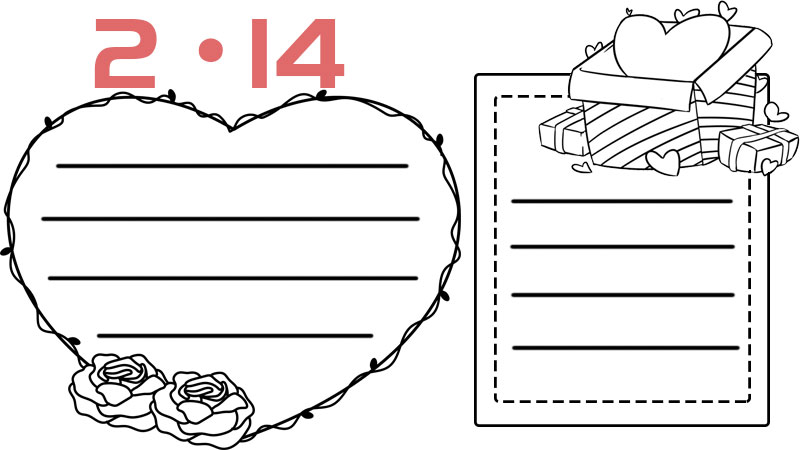 2 · 14